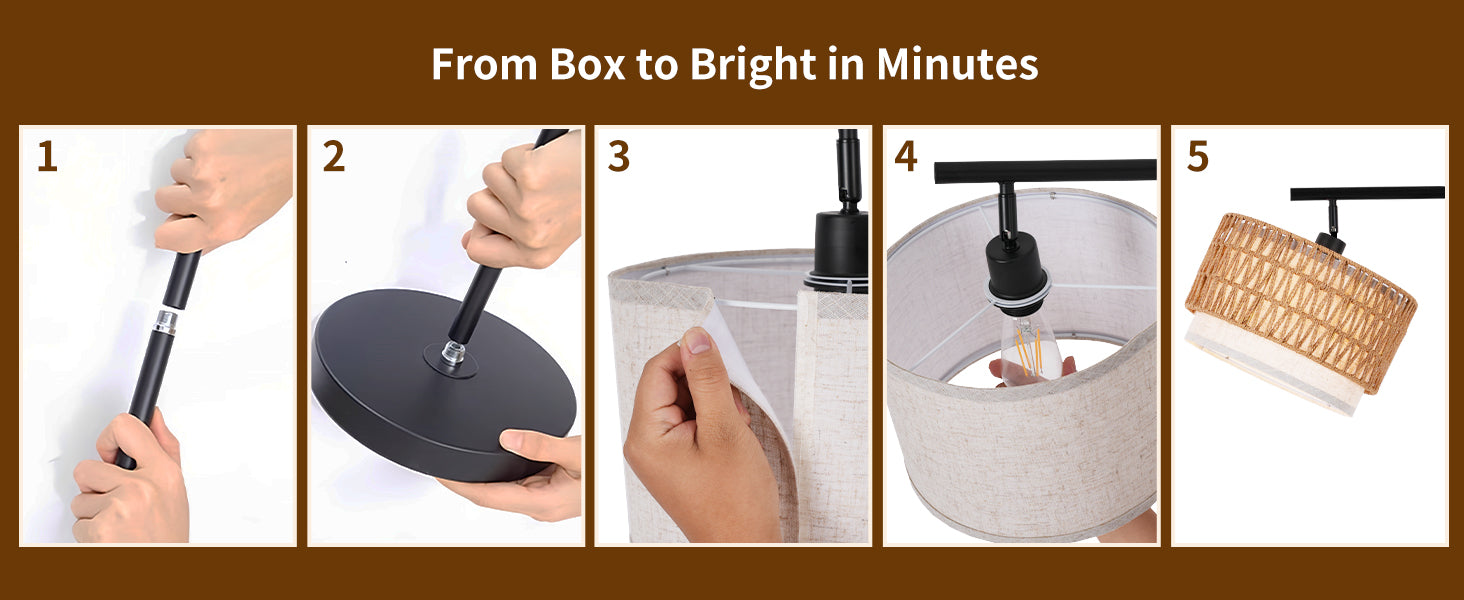 From Box to Bright in Minutes

1

2

3

4

5