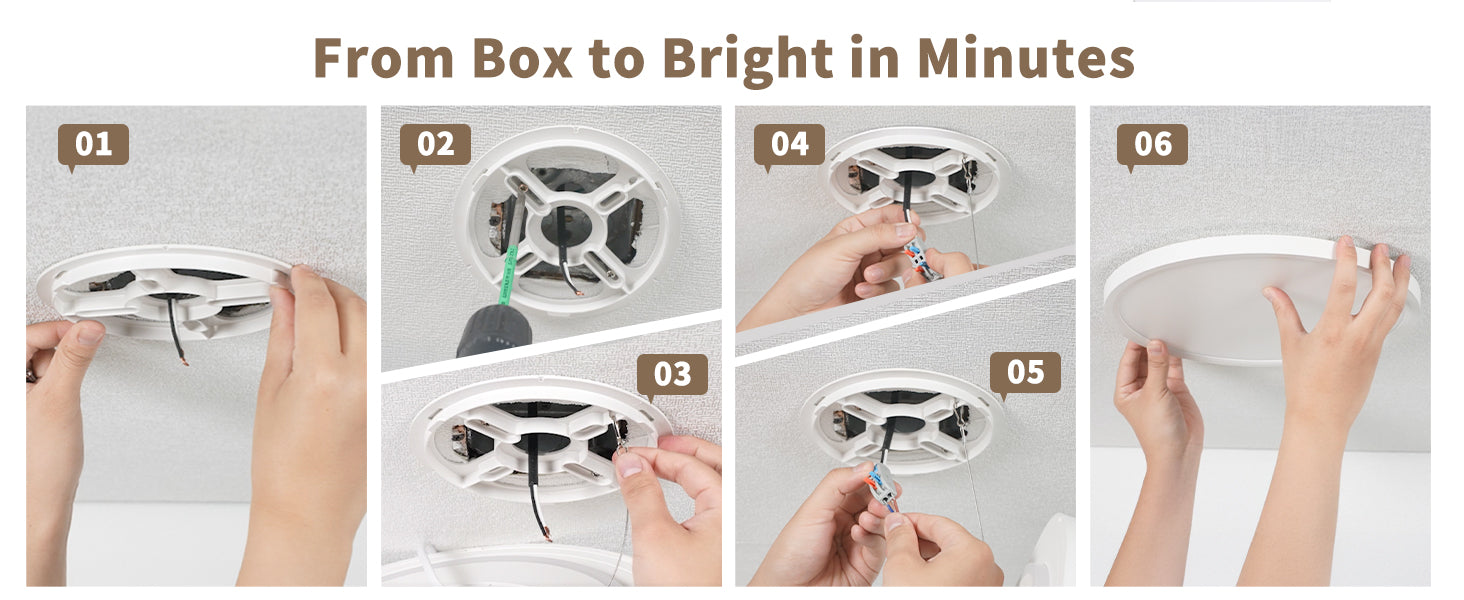 From Box to Bright in Minutes

01

02

03

04

05

06